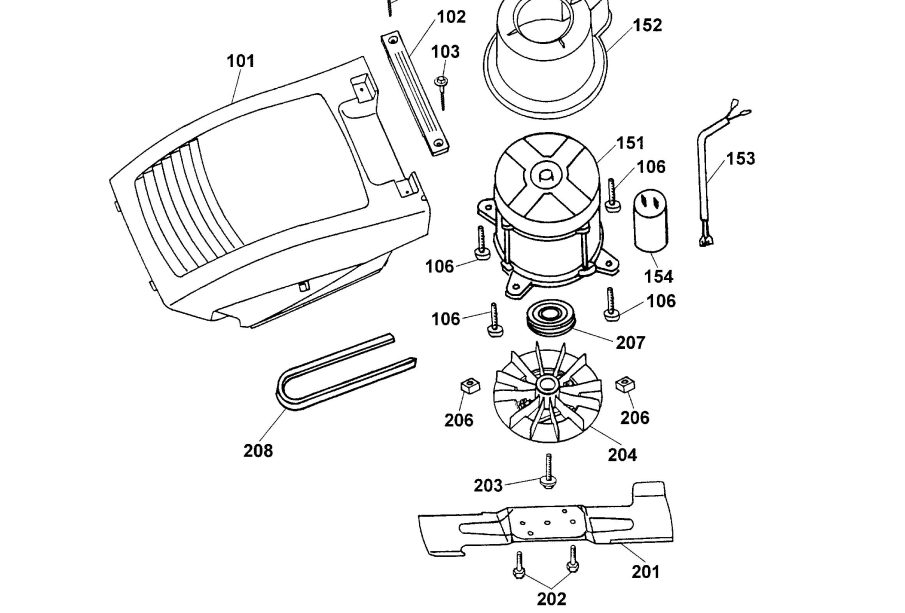 102
152
101
103
151
106
153
106
154
106
106
207
206
206
208
204
203
201
202