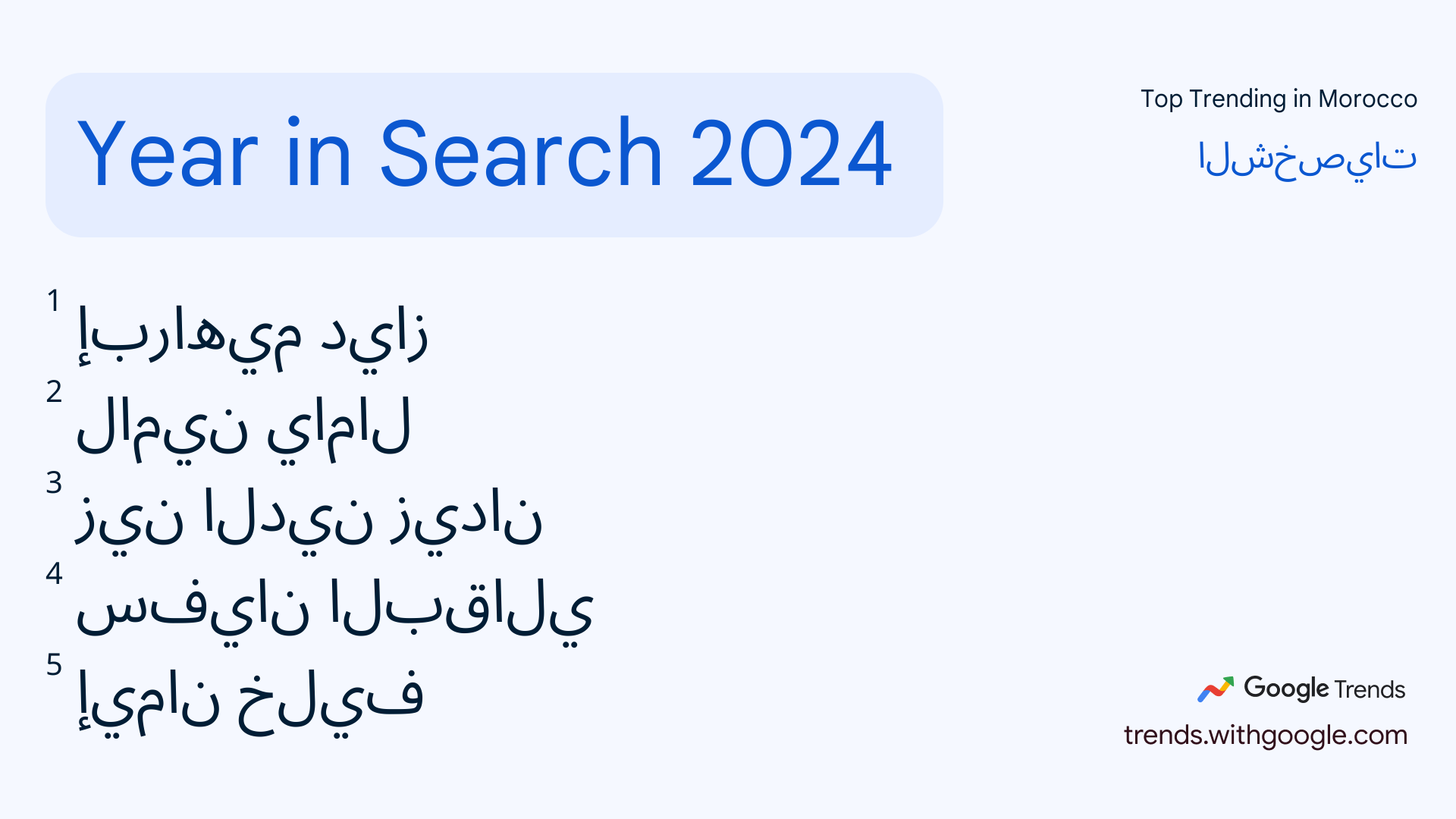 Year in Search 2024

Top Trending in Morocco
الشخصيات

1
إبراهيم دياز
2
لامين يامال
3
زين الدين زيدان
4
سفيان البقالي
5
إيمان خليف

Google Trends
trends.withgoogle.com